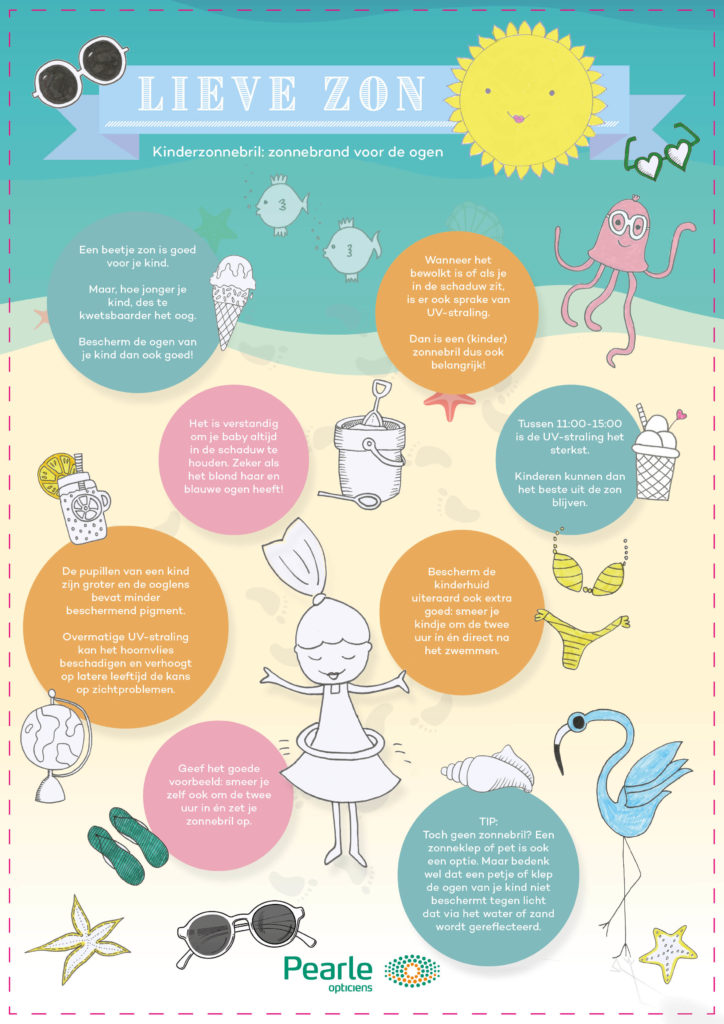 LIEVE ZON

Kinderzonnebril: zonnebrand voor de ogen

Een beetje zon is goed voor je kind.

Maar, hoe jonger je kind, des te kwetsbaarder het oog.

Bescherm de ogen van je kind dan ook goed!

Wanneer het bewolkt is of als je in de schaduw zit, is er ook sprake van UV-straling.

Dan is een (kinder) zonnebril dus ook belangrijk!

Het is verstandig om je baby altijd in de schaduw te houden. Zeker als het blond haar en blauwe ogen heeft!

Tussen 11:00-15:00 is de UV-straling het sterkst.

Kinderen kunnen dan het beste uit de zon blijven.

De pupillen van een kind zijn groter en de ooglens bevat minder beschermend pigment.

Overmatige UV-straling kan het hoornvlies beschadigen en verhoogt op latere leeftijd de kans op zichtproblemen.

Bescherm de kinderhuid uiteraard ook extra goed: smeer je kindje om de twee uur in én direct na het zwemmen.

Geef het goede voorbeeld: smeer je zelf ook om de twee uur in én zet je zonnebril op.

TIP:
Toch geen zonnebril? Een zonneklep of pet is ook een optie. Maar bedenk wel dat een petje of klep de ogen van je kind niet beschermt tegen licht dat via het water of zand wordt gereflecteerd.

Pearle opticiens